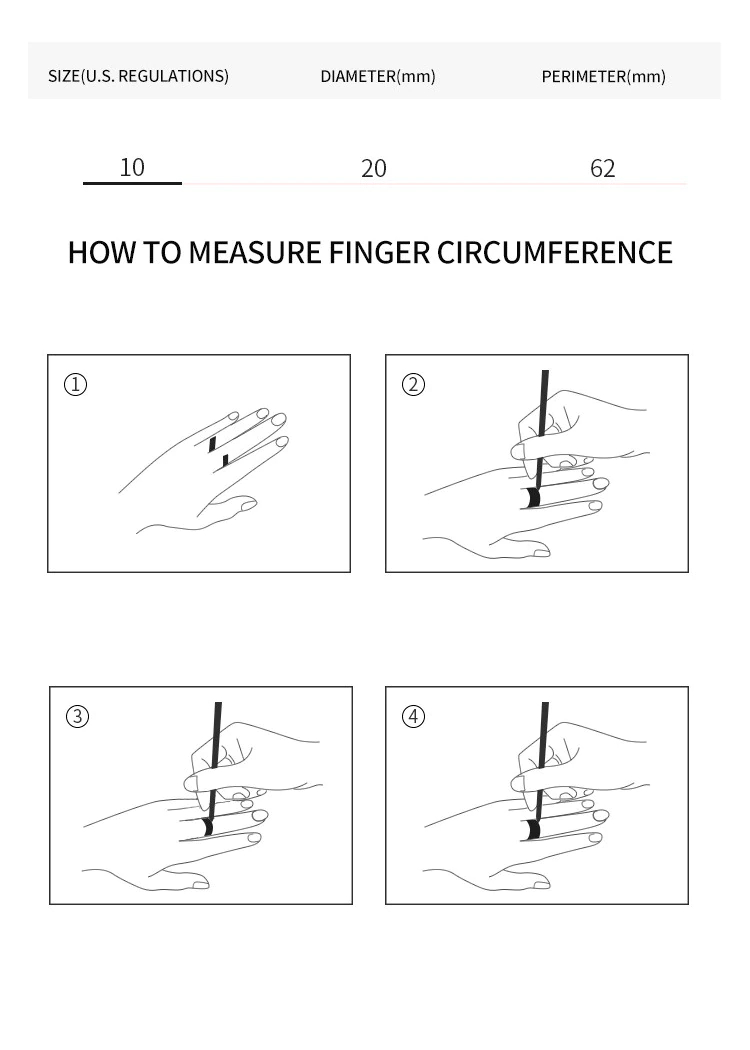 | SIZE(U.S. REGULATIONS) | DIAMETER(mm) | PERIMETER(mm) |
|---|---|---|
| 10 | 20 | 62 |

HOW TO MEASURE FINGER CIRCUMFERENCE

①

②

③

④